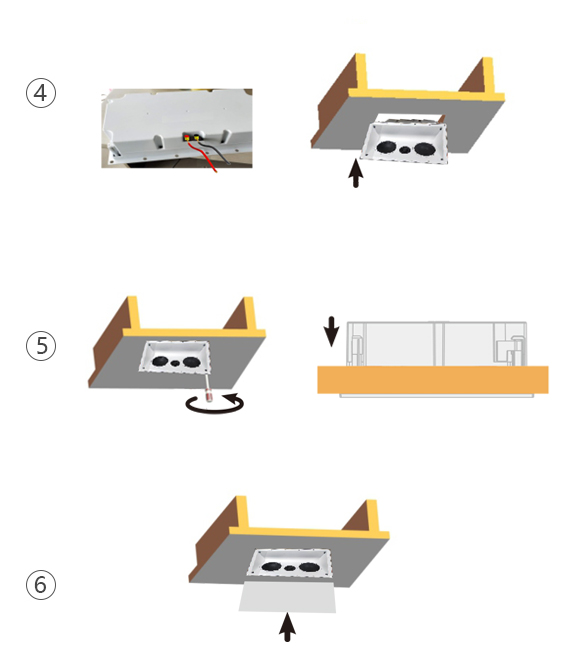 ④

⑤

⑥