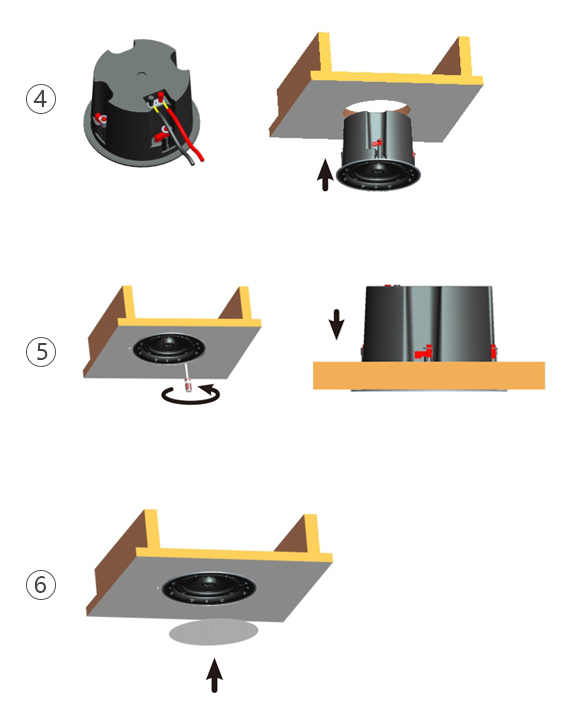 ④

⑤

⑥