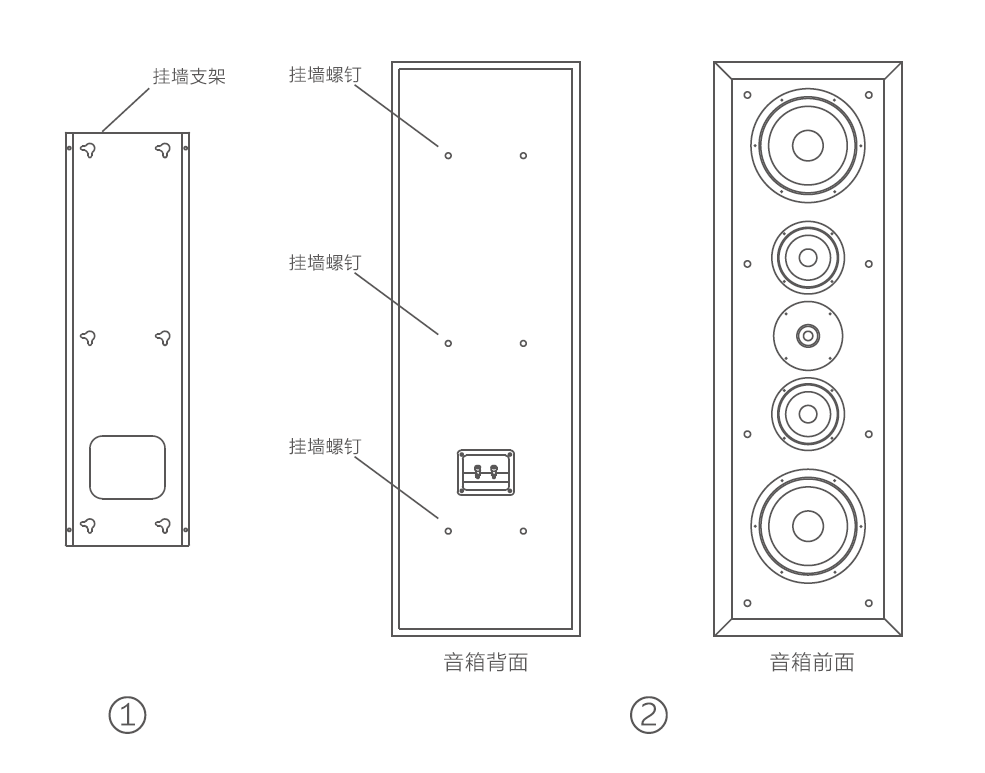 挂墙支架

挂墙螺钉

挂墙螺钉

挂墙螺钉

音箱背面

音箱前面

①

②