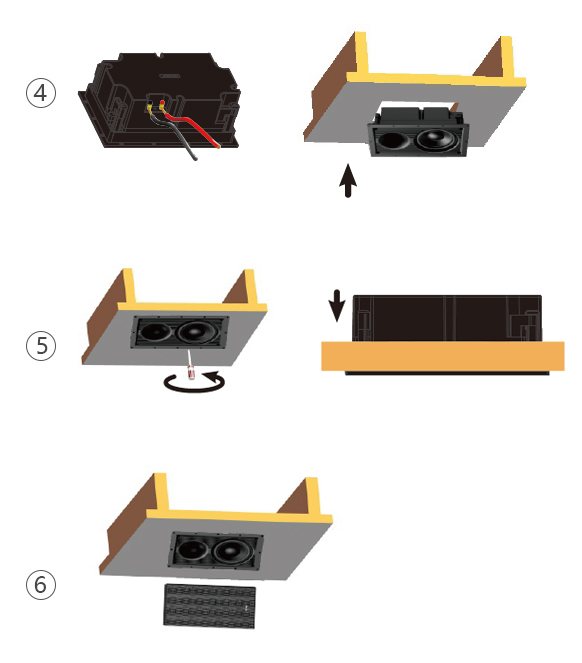 ④

⑤

⑥